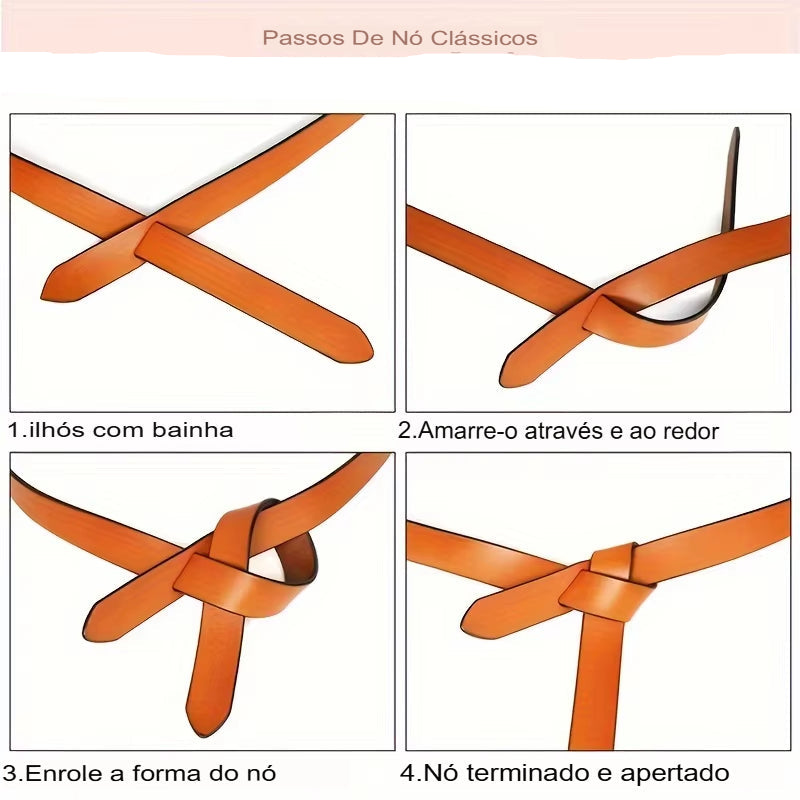 Passos De Nó Clássicos

1.ilhós com bainha

2.Amarre-o através e ao redor

3.Enrole a forma do nó

4.Nó terminado e apertado